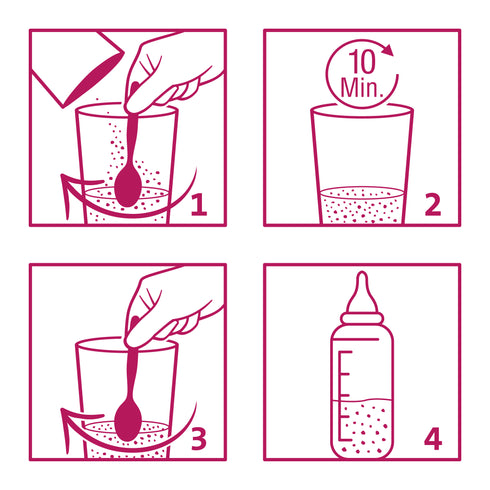 1

10
Min.

2

3

4